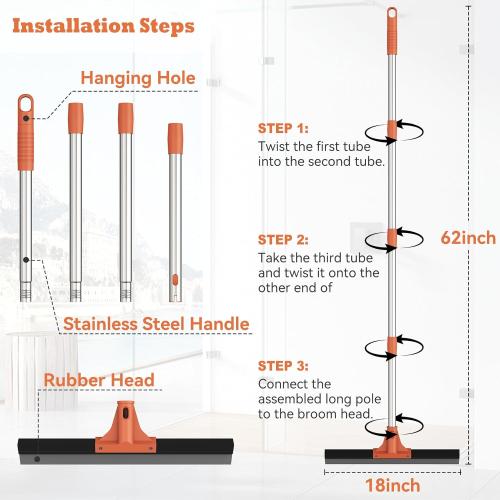 Installation Steps

Hanging Hole

Stainless Steel Handle

Rubber Head

STEP 1:
Twist the first tube into the second tube.

STEP 2:
Take the third tube and twist it onto the other end of

STEP 3:
Connect the assembled long pole to the broom head.

62inch

18inch