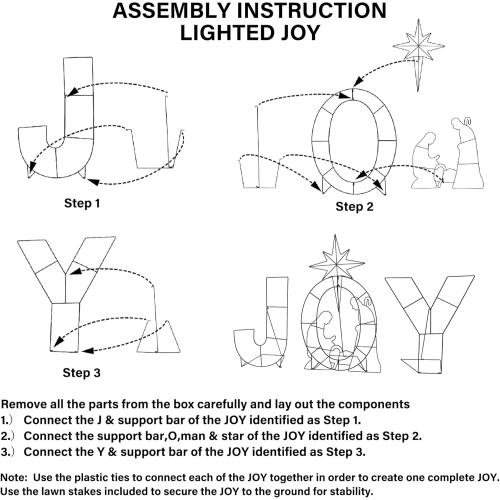 ASSEMBLY INSTRUCTION
LIGHTED JOY

Step 1

Step 2

Step 3

Remove all the parts from the box carefully and lay out the components
1.) Connect the J & support bar of the JOY identified as Step 1.
2.) Connect the support bar,O,man & star of the JOY identified as Step 2.
3.) Connect the Y & support bar of the JOY identified as Step 3.

Note: Use the plastic ties to connect each of the JOY together in order to create one complete JOY. Use the lawn stakes included to secure the JOY to the ground for stability.