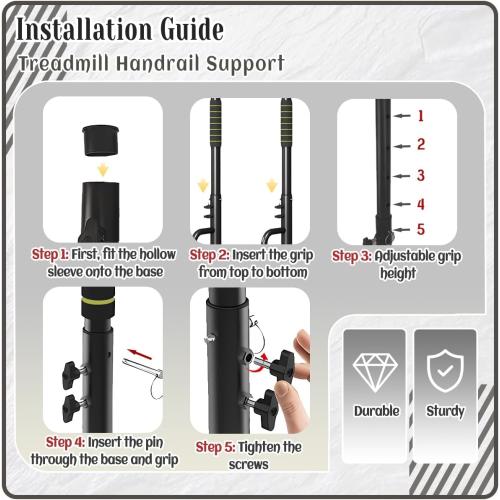 Installation Guide
Treadmill Handrail Support

Step 1: First, fit the hollow sleeve onto the base

Step 2: Insert the grip from top to bottom

1
2
3
4
5

Step 3: Adjustable grip height

Step 4: Insert the pin through the base and grip

Step 5: Tighten the screws

Durable

Sturdy