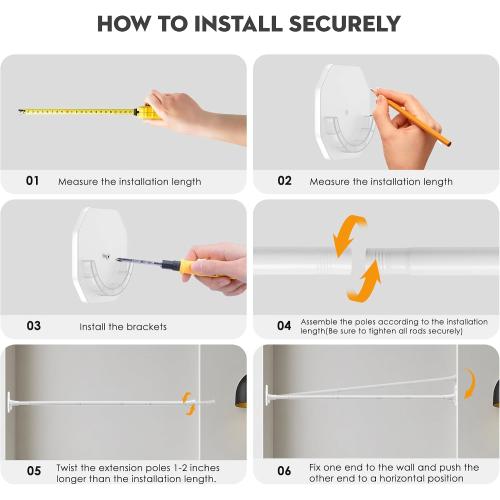 HOW TO INSTALL SECURELY

01 Measure the installation length

02 Measure the installation length

03 Install the brackets

04 Assemble the poles according to the installation length(Be sure to tighten all rods securely)

05 Twist the extension poles 1-2 inches longer than the installation length.

06 Fix one end to the wall and push the other end to a horizontal position