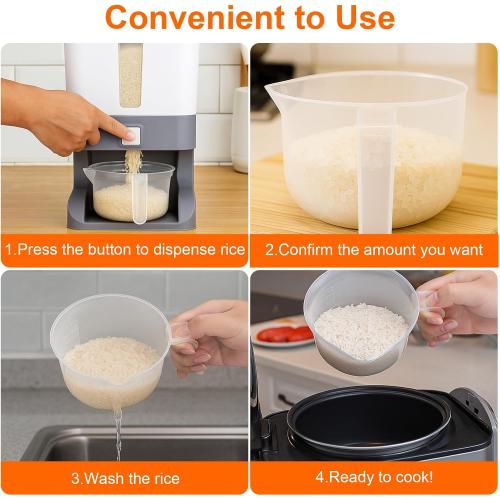 Convenient to Use

1.Press the button to dispense rice

2.Confirm the amount you want

3.Wash the rice

4.Ready to cook!