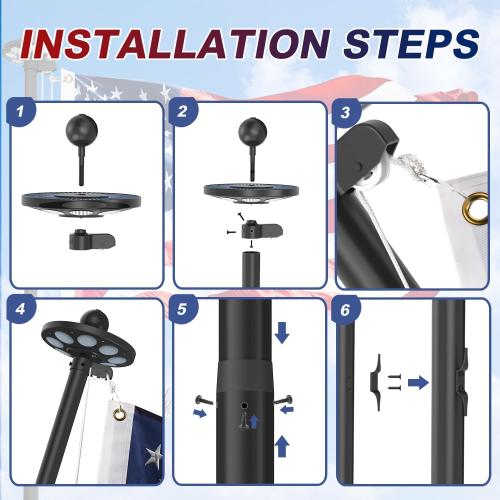 INSTALLATION STEPS

1

2

3

4

5

6