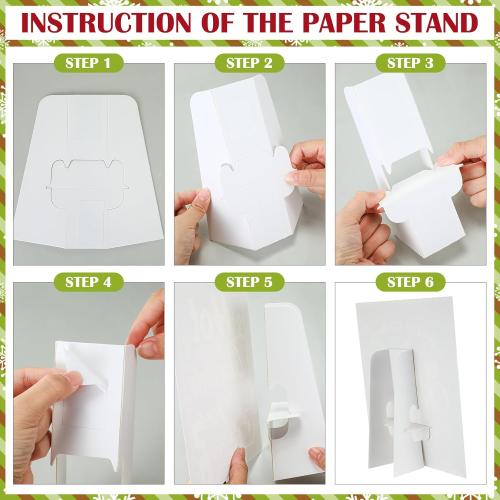 INSTRUCTION OF THE PAPER STAND

STEP 1

STEP 2

STEP 3

STEP 4

STEP 5

STEP 6