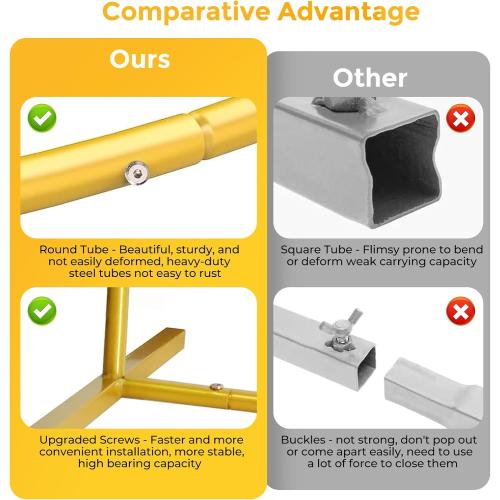 Comparative Advantage

Ours

Round Tube - Beautiful, sturdy, and not easily deformed, heavy-duty steel tubes not easy to rust

Upgraded Screws - Faster and more convenient installation, more stable, high bearing capacity

Other

Square Tube - Flimsy prone to bend or deform weak carrying capacity

Buckles - not strong, don't pop out or come apart easily, need to use a lot of force to close them