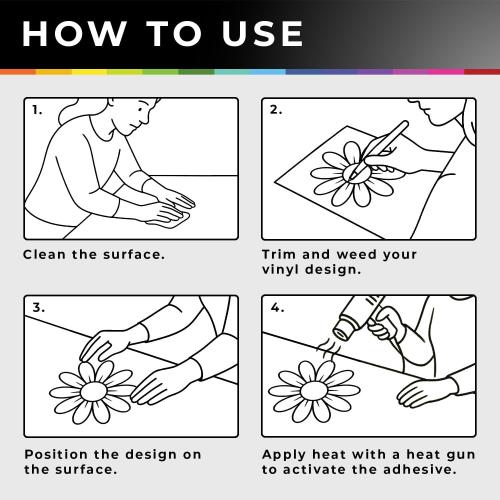 HOW TO USE

1.

Clean the surface.

2.

Trim and weed your vinyl design.

3.

Position the design on the surface.

4.

Apply heat with a heat gun to activate the adhesive.