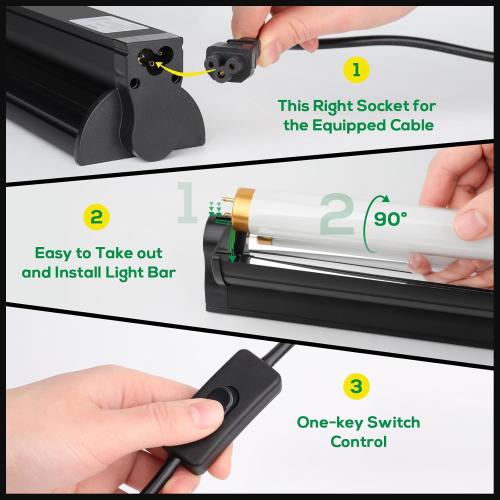 1

This Right Socket for the Equipped Cable

2

Easy to Take out and Install Light Bar

1

2

90°

3

One-key Switch Control