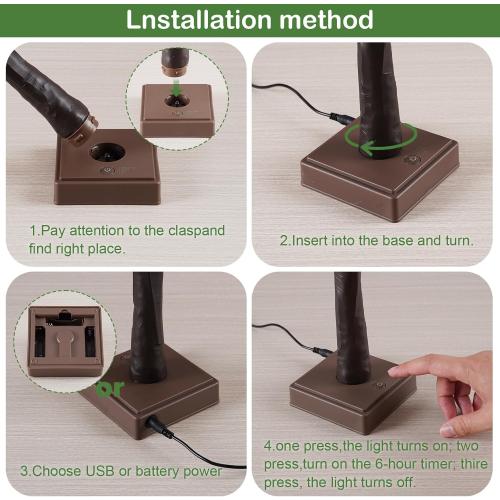 Lnstallation method

1.Pay attention to the claspand find right place.

2.Insert into the base and turn.

or

3.Choose USB or battery power

4.one press,the light turns on; two press,turn on the 6-hour timer; thire press, the light turns off.