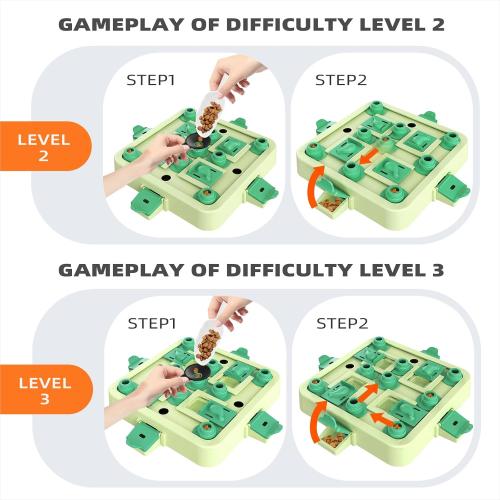 GAMEPLAY OF DIFFICULTY LEVEL 2

LEVEL 2

STEP1

STEP2

GAMEPLAY OF DIFFICULTY LEVEL 3

LEVEL 3

STEP1

STEP2