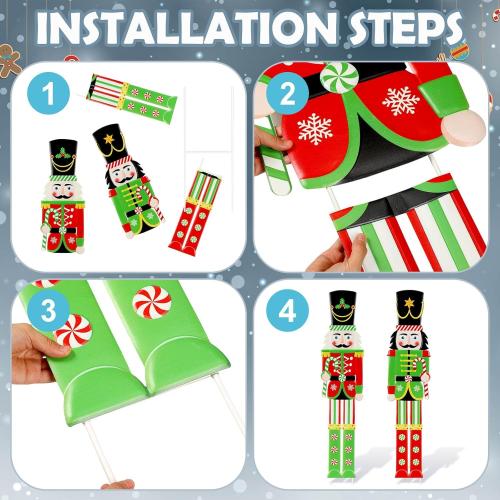 INSTALLATION STEPS

1

2

3

4