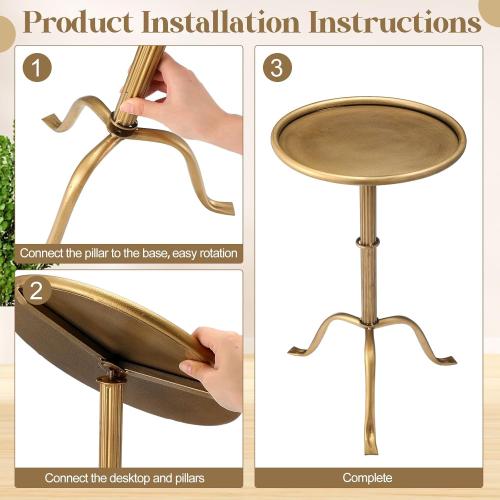 Product Installation Instructions

1

Connect the pillar to the base, easy rotation

2

Connect the desktop and pillars

3

Complete