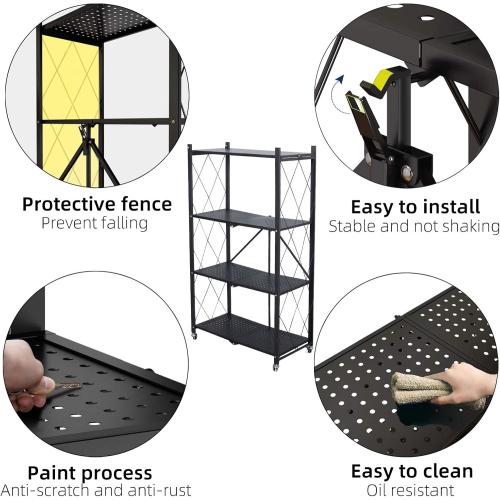 Protective fence
Prevent falling

Easy to install
Stable and not shaking

Paint process
Anti-scratch and anti-rust

Easy to clean
Oil resistant