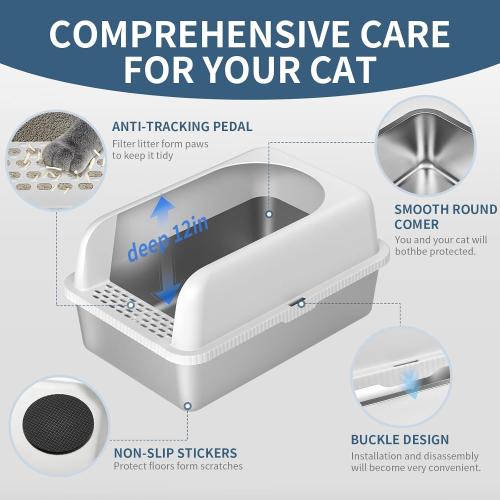 COMPREHENSIVE CARE FOR YOUR CAT

ANTI-TRACKING PEDAL
Filter litter form paws to keep it tidy

deep 12in

SMOOTH ROUND COMER
You and your cat will bothbe protected.

NON-SLIP STICKERS
Protect floors form scratches

BUCKLE DESIGN
Installation and disassembly will become very convenient.