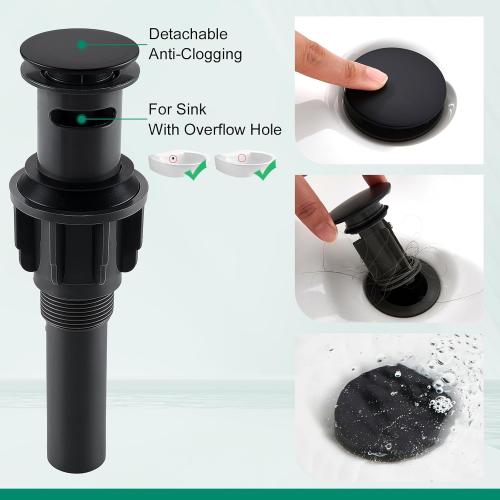 Detachable
Anti-Clogging

For Sink
With Overflow Hole