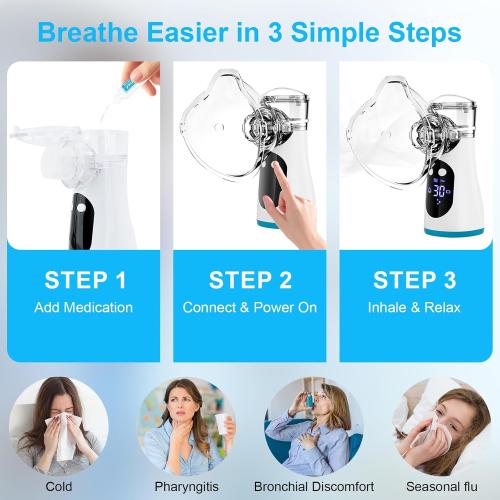 Breathe Easier in 3 Simple Steps

30

STEP 1
Add Medication

STEP 2
Connect & Power On

STEP 3
Inhale & Relax

Cold

Pharyngitis

Bronchial Discomfort

Seasonal flu