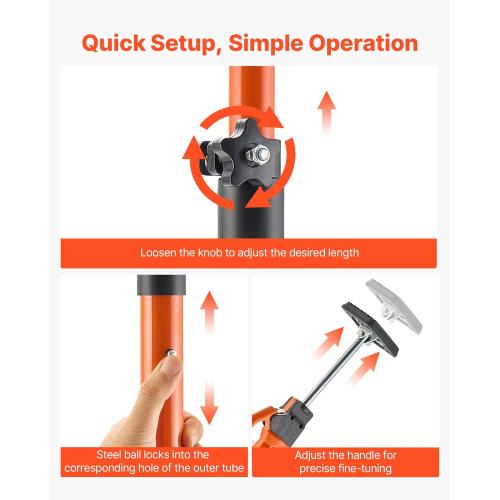 Quick Setup, Simple Operation

Loosen the knob to adjust the desired length

Steel ball locks into the corresponding hole of the outer tube

Adjust the handle for precise fine-tuning