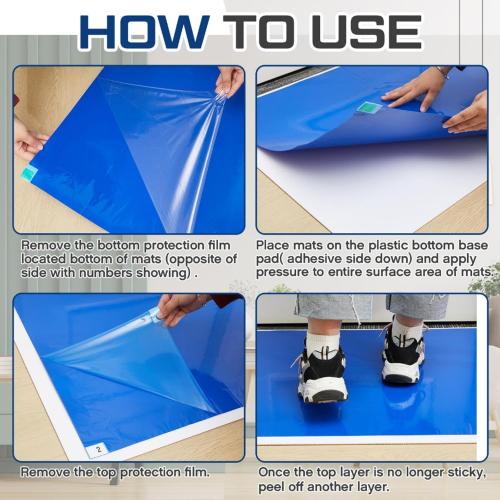 HOW TO USE

Remove the bottom protection film located bottom of mats (opposite of side with numbers showing) .

Place mats on the plastic bottom base pad( adhesive side down) and apply pressure to entire surface area of mats.

2

Remove the top protection film.

Once the top layer is no longer sticky, peel off another layer.