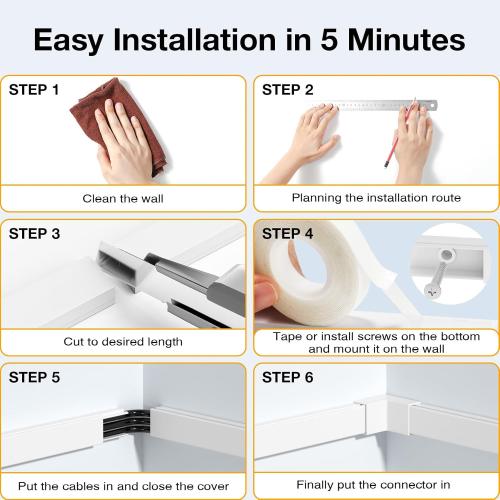 Easy Installation in 5 Minutes

STEP 1

Clean the wall

STEP 2

Planning the installation route

STEP 3

Cut to desired length

STEP 4

Tape or install screws on the bottom and mount it on the wall

STEP 5

Put the cables in and close the cover

STEP 6

Finally put the connector in