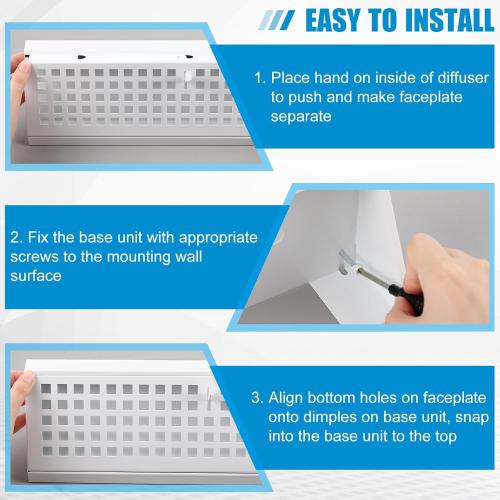 EASY TO INSTALL

1. Place hand on inside of diffuser to push and make faceplate separate

2. Fix the base unit with appropriate screws to the mounting wall surface

3. Align bottom holes on faceplate onto dimples on base unit, snap into the base unit to the top