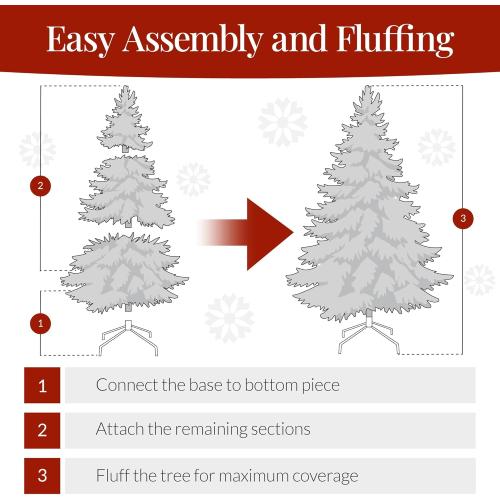 Easy Assembly and Fluffing

2

1

3

1 Connect the base to bottom piece

2 Attach the remaining sections

3 Fluff the tree for maximum coverage