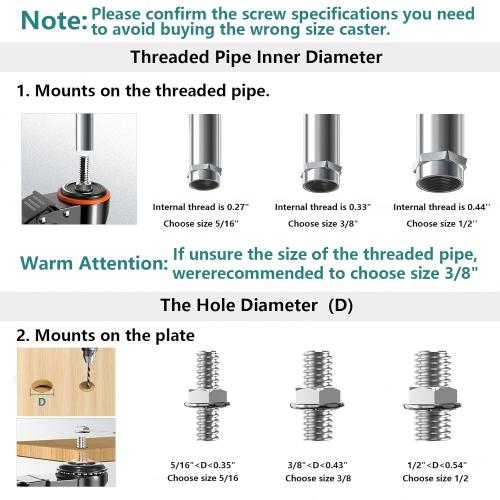 Note: Please confirm the screw specifications you need to avoid buying the wrong size caster.

Threaded Pipe Inner Diameter

1. Mounts on the threaded pipe.

Internal thread is 0.27"
Choose size 5/16"

Internal thread is 0.33"
Choose size 3/8"

Internal thread is 0.44"
Choose size 1/2"

Warm Attention: If unsure the size of the threaded pipe, wererecommended to choose size 3/8"

The Hole Diameter (D)

2. Mounts on the plate

D

5/16"<D<0.35"
Choose size 5/16

3/8"<D<0.43"
Choose size 3/8

1/2"<D<0.54"
Choose size 1/2