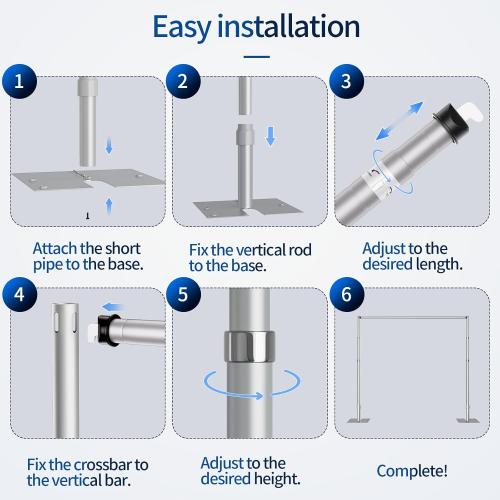 Easy installation

1

Attach the short pipe to the base.

2

Fix the vertical rod to the base.

3

Adjust to the desired length.

4

Fix the crossbar to the vertical bar.

5

Adjust to the desired height.

6

Complete!