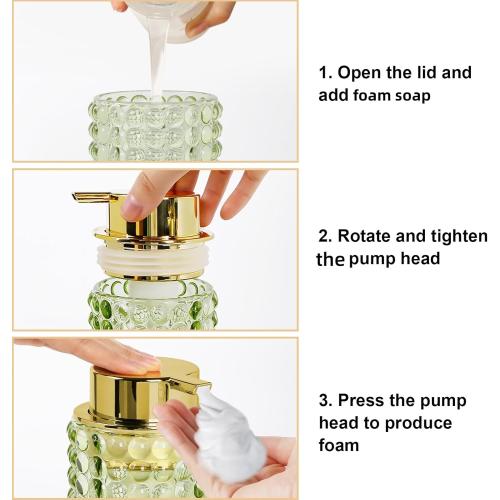 1. Open the lid and add foam soap

2. Rotate and tighten the pump head

3. Press the pump head to produce foam