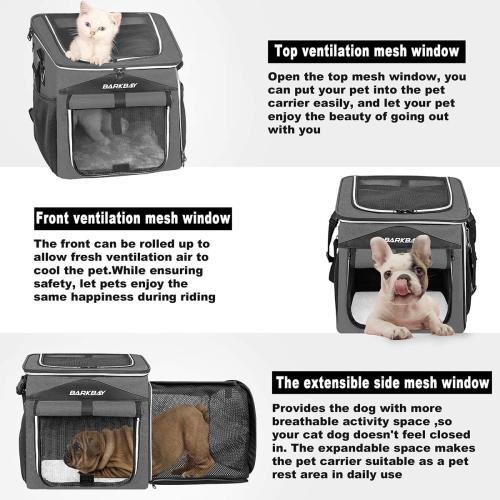 BARKBAY

Top ventilation mesh window

Open the top mesh window, you can put your pet into the pet carrier easily, and let your pet enjoy the beauty of going out with you

Front ventilation mesh window

The front can be rolled up to allow fresh ventilation air to cool the pet.While ensuring safety, let pets enjoy the same happiness during riding

BARKBAY

BARKBAY

The extensible side mesh window

Provides the dog with more breathable activity space ,so your cat dog doesn't feel closed in. The expandable space makes the pet carrier suitable as a pet rest area in daily use