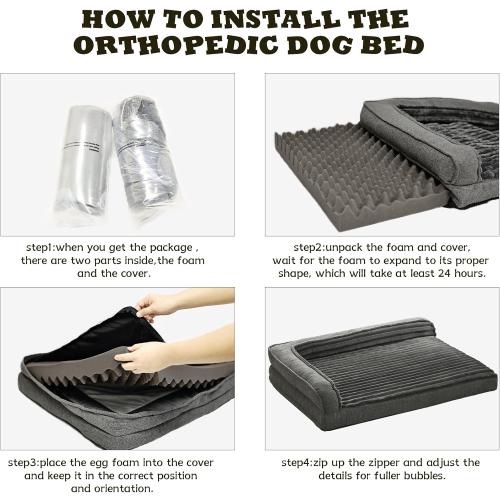 HOW TO INSTALL THE ORTHOPEDIC DOG BED

step1:when you get the package , there are two parts inside,the foam and the cover.

step2:unpack the foam and cover, wait for the foam to expand to its proper shape, which will take at least 24 hours.

step3:place the egg foam into the cover and keep it in the correct position and orientation.

step4:zip up the zipper and adjust the details for fuller bubbles.