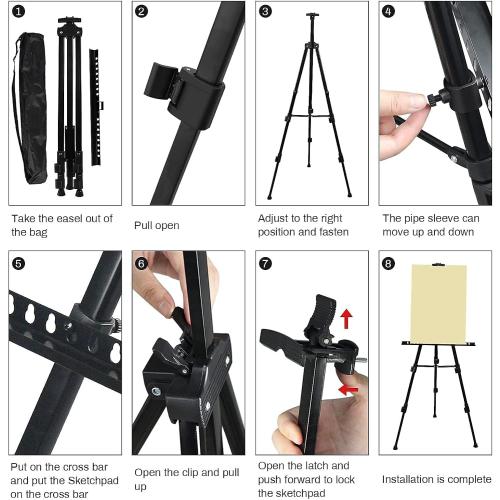 1

Take the easel out of the bag

2

Pull open

3

Adjust to the right position and fasten

4

The pipe sleeve can move up and down

5

Put on the cross bar and put the Sketchpad on the cross bar

6

Open the clip and pull up

7

Open the latch and push forward to lock the sketchpad

8

Installation is complete