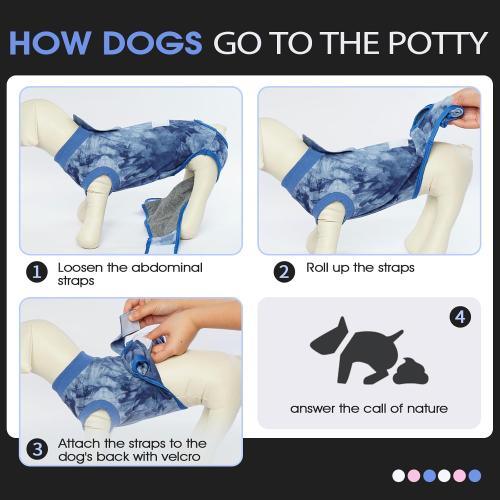 HOW DOGS GO TO THE POTTY

1 Loosen the abdominal straps

2 Roll up the straps

3 Attach the straps to the dog's back with velcro

4

answer the call of nature