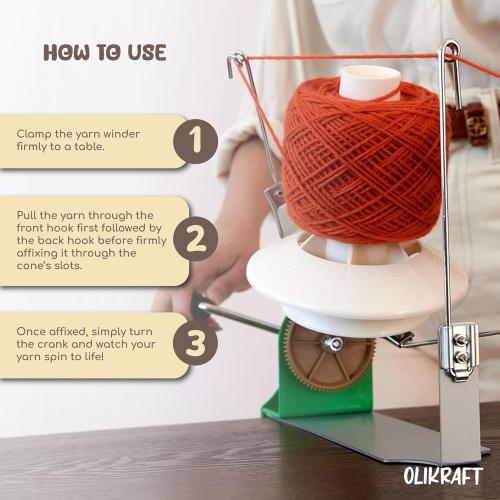 HOW TO USE

Clamp the yarn winder firmly to a table.

1

Pull the yarn through the front hook first followed by the back hook before firmly affixing it through the cone's slots.

2

Once affixed, simply turn the crank and watch your yarn spin to life!

3

OLIKRAFT