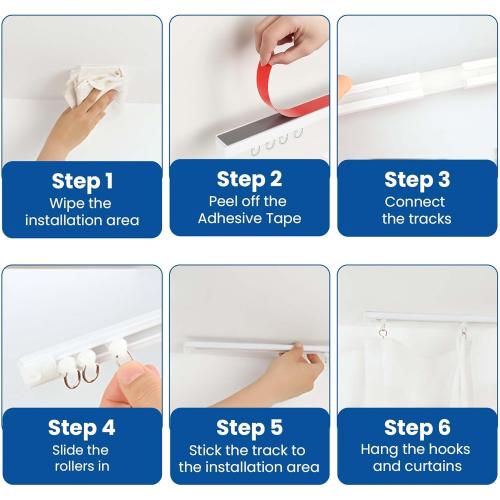 Step 1
Wipe the installation area

Step 2
Peel off the Adhesive Tape

Step 3
Connect the tracks

Step 4
Slide the rollers in

Step 5
Stick the track to the installation area

Step 6
Hang the hooks and curtains