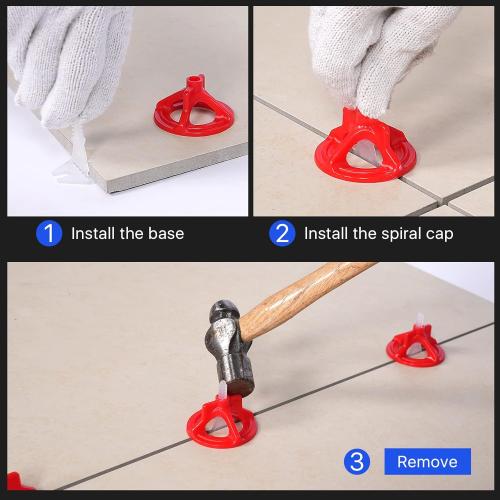 1 Install the base

2 Install the spiral cap

3 Remove