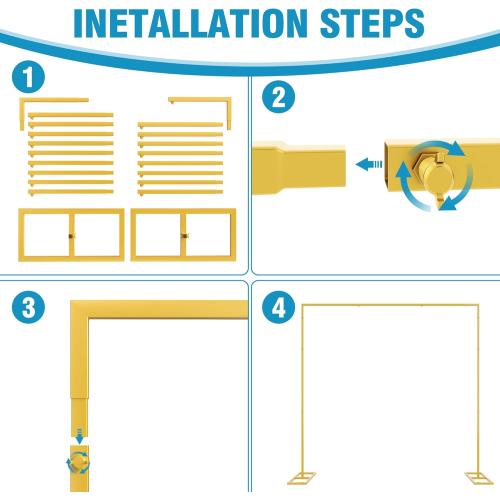 INETALLATION STEPS

1

2

3

4