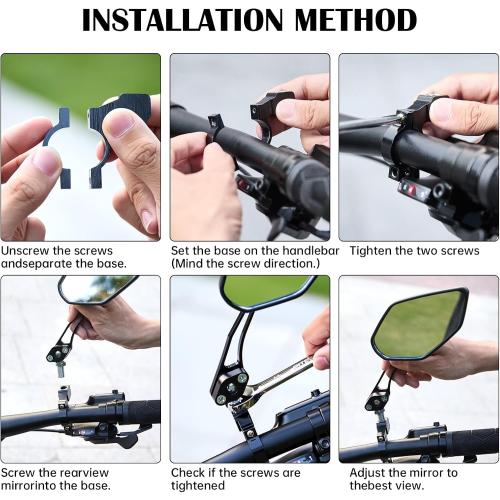 INSTALLATION METHOD

Unscrew the screws andseparate the base.

Set the base on the handlebar (Mind the screw direction.)

Tighten the two screws

Screw the rearview mirrorinto the base.

Check if the screws are tightened

Adjust the mirror to thebest view.