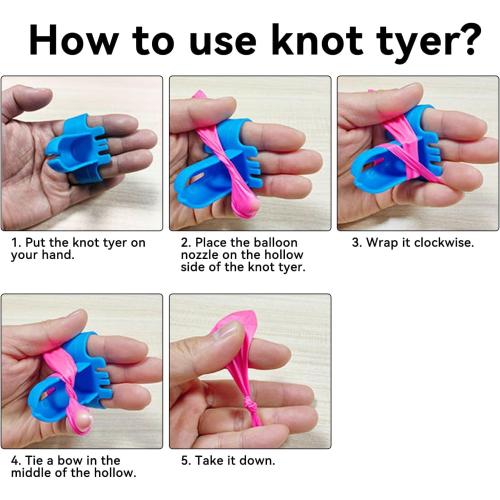 How to use knot tyer?

1. Put the knot tyer on your hand.

2. Place the balloon nozzle on the hollow side of the knot tyer.

3. Wrap it clockwise.

4. Tie a bow in the middle of the hollow.

5. Take it down.