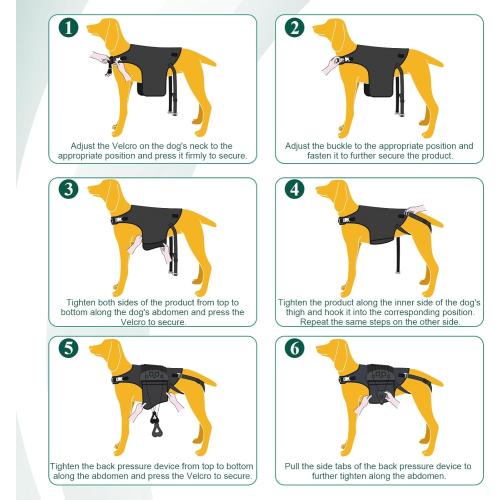 1

Adjust the Velcro on the dog's neck to the appropriate position and press it firmly to secure.

2

Adjust the buckle to the appropriate position and fasten it to further secure the product.

3

Tighten both sides of the product from top to bottom along the dog's abdomen and press the Velcro to secure.

4

Tighten the product along the inner side of the dog's thigh and hook it into the corresponding position. Repeat the same steps on the other side.

5

Tighten the back pressure device from top to bottom along the abdomen and press the Velcro to secure.

6

Pull the side tabs of the back pressure device to further tighten along the abdomen.