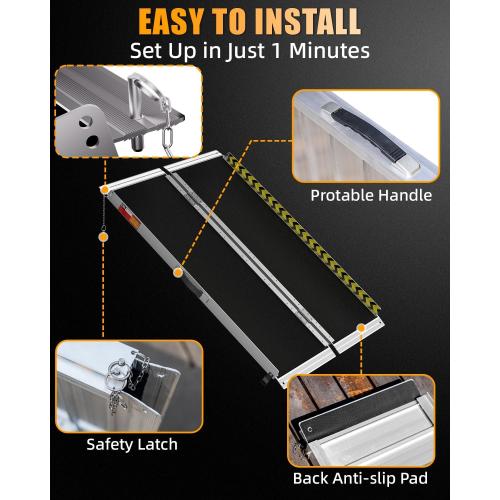 EASY TO INSTALL
Set Up in Just 1 Minutes

Protable Handle

Safety Latch

Back Anti-slip Pad