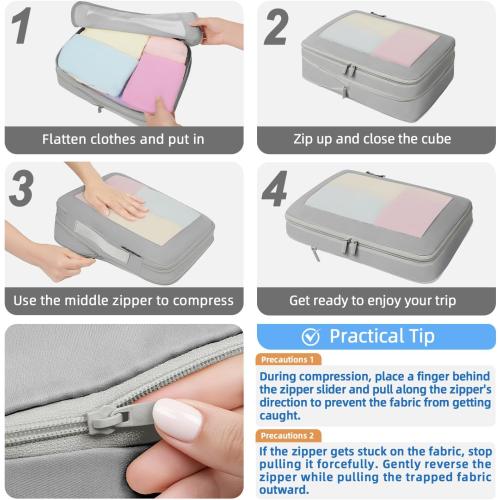 1

Flatten clothes and put in

2

Zip up and close the cube

3

Use the middle zipper to compress

4

Get ready to enjoy your trip

Practical Tip

Precautions 1

During compression, place a finger behind the zipper slider and pull along the zipper's direction to prevent the fabric from getting caught.

Precautions 2

If the zipper gets stuck on the fabric, stop pulling it forcefully. Gently reverse the zipper while pulling the trapped fabric outward.