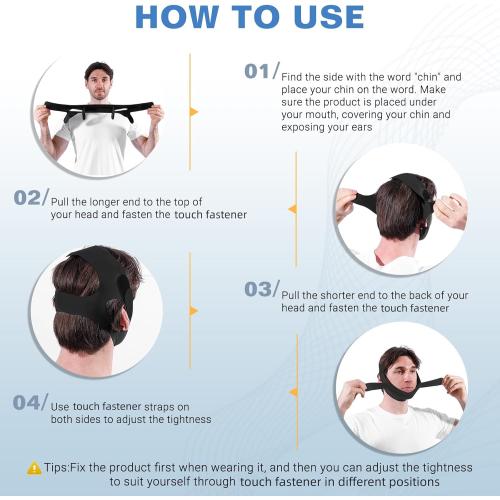 HOW TO USE

01/ Find the side with the word "chin" and place your chin on the word. Make sure the product is placed under your mouth, covering your chin and exposing your ears

02/ Pull the longer end to the top of your head and fasten the touch fastener

03/ Pull the shorter end to the back of your head and fasten the touch fastener

04/ Use touch fastener straps on both sides to adjust the tightness

Tips:Fix the product first when wearing it, and then you can adjust the tightness to suit yourself through touch fastener in different positions