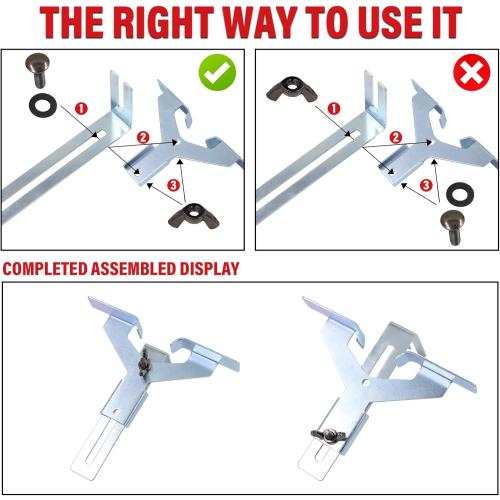 THE RIGHT WAY TO USE IT

1
2
3

1
2
3

COMPLETED ASSEMBLED DISPLAY