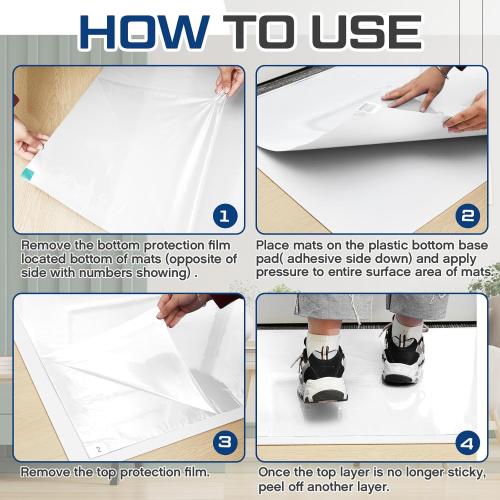 HOW TO USE

1

Remove the bottom protection film located bottom of mats (opposite of side with numbers showing) .

2

Place mats on the plastic bottom base pad( adhesive side down) and apply pressure to entire surface area of mats.

2

3

Remove the top protection film.

4

Once the top layer is no longer sticky, peel off another layer.