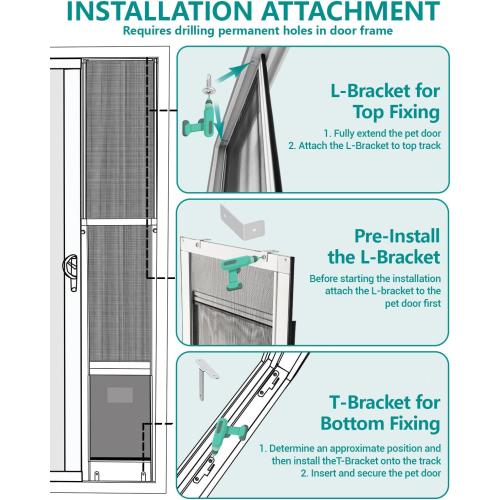 INSTALLATION ATTACHMENT
Requires drilling permanent holes in door frame

L-Bracket for Top Fixing
1. Fully extend the pet door
2. Attach the L-Bracket to top track

Pre-Install the L-Bracket
Before starting the installation attach the L-bracket to the pet door first

T-Bracket for Bottom Fixing
1. Determine an approximate position and then install theT-Bracket onto the track
2. Insert and secure the pet door