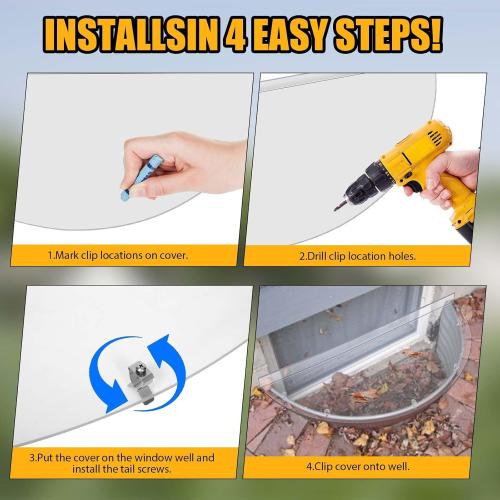 INSTALLSIN 4 EASY STEPS!

1.Mark clip locations on cover.

2.Drill clip location holes.

3.Put the cover on the window well and install the tail screws.

4.Clip cover onto well.