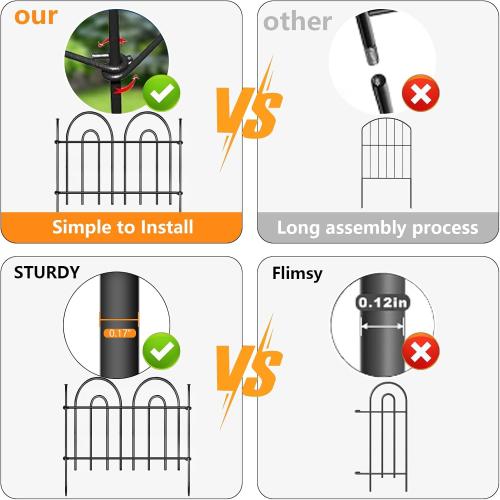 our

Simple to Install

VS

other

Long assembly process

STURDY

0.17"

VS

Flimsy

0.12in