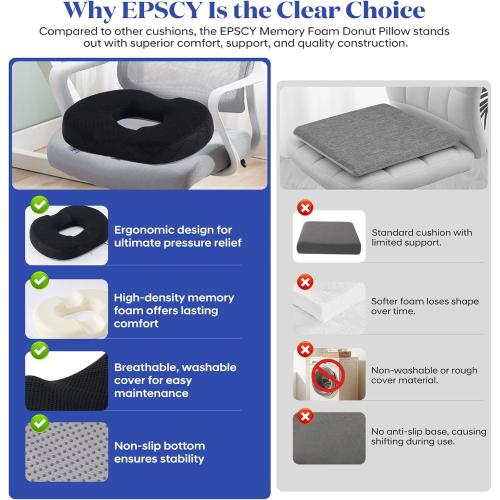 Why EPSCY Is the Clear Choice

Compared to other cushions, the EPSCY Memory Foam Donut Pillow stands out with superior comfort, support, and quality construction.

Ergonomic design for ultimate pressure relief

High-density memory foam offers lasting comfort

Breathable, washable cover for easy maintenance

Non-slip bottom ensures stability

Standard cushion with limited support.

Softer foam loses shape over time.

Non-washable or rough cover material.

No anti-slip base, causing shifting during use.