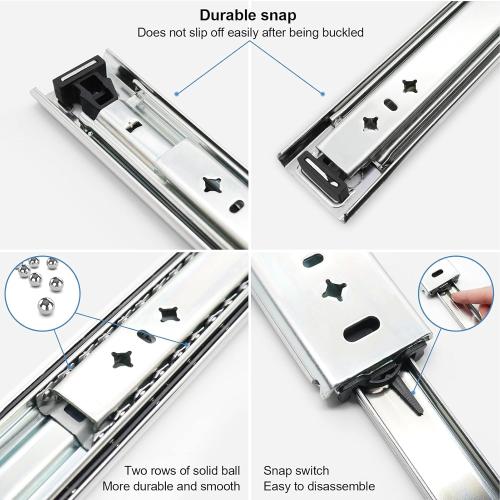 Durable snap
Does not slip off easily after being buckled

Two rows of solid ball
More durable and smooth

Snap switch
Easy to disassemble