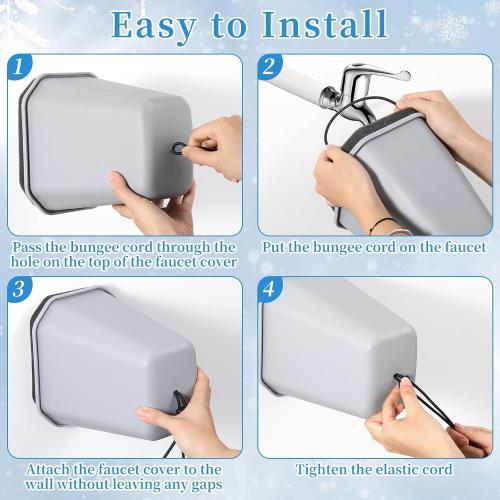 Easy to Install

1

Pass the bungee cord through the hole on the top of the faucet cover

2

Put the bungee cord on the faucet

3

Attach the faucet cover to the wall without leaving any gaps

4

Tighten the elastic cord