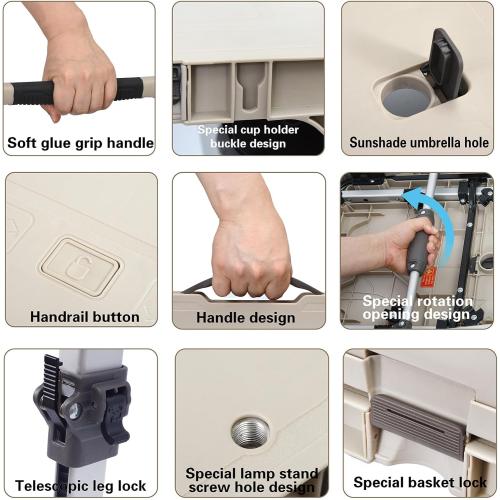 Soft glue grip handle

Special cup holder buckle design

Sunshade umbrella hole

Handrail button

Handle design

Special rotation opening design

Telescopic leg lock

Special lamp stand screw hole design

Special basket lock