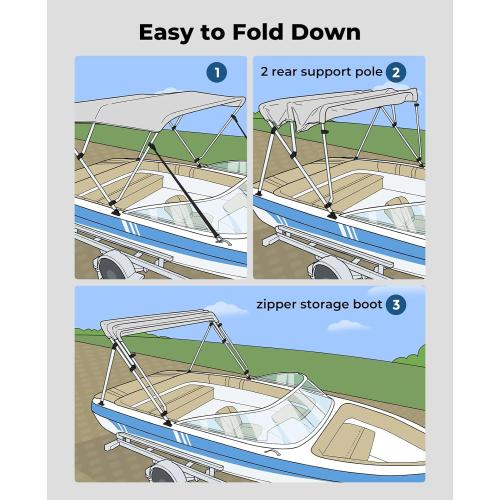 Easy to Fold Down

1

2 rear support pole 2

zipper storage boot 3